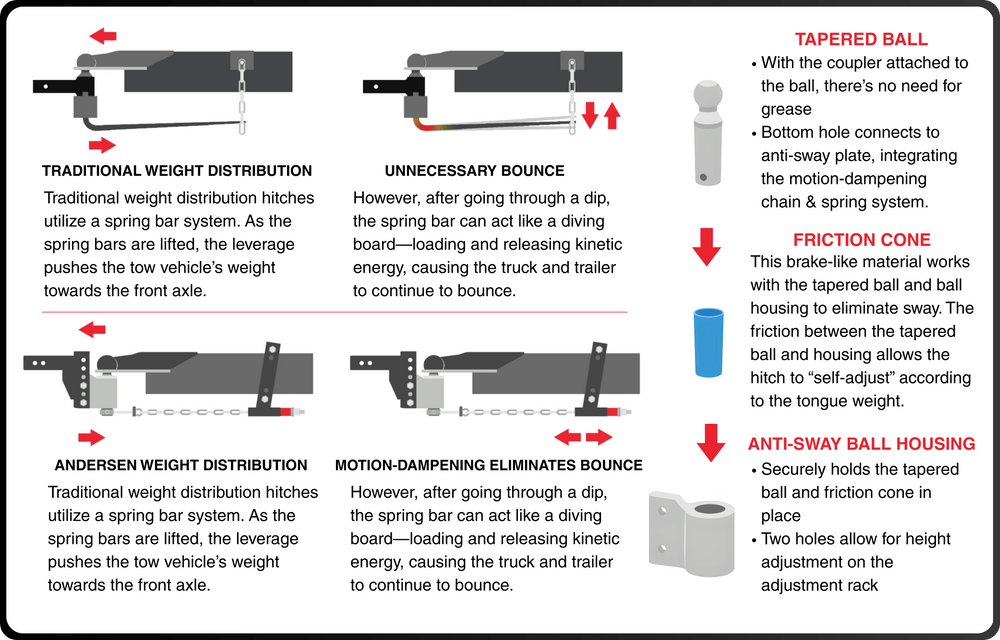 TRADITIONAL WEIGHT DISTRIBUTION

Traditional weight distribution hitches utilize a spring bar system. As the spring bars are lifted, the leverage pushes the tow vehicle's weight towards the front axle.

UNNECESSARY BOUNCE

However, after going through a dip, the spring bar can act like a diving board—loading and releasing kinetic energy, causing the truck and trailer to continue to bounce.

ANDERSEN WEIGHT DISTRIBUTION

Traditional weight distribution hitches utilize a spring bar system. As the spring bars are lifted, the leverage pushes the tow vehicle's weight towards the front axle.

MOTION-DAMPENING ELIMINATES BOUNCE

However, after going through a dip, the spring bar can act like a diving board—loading and releasing kinetic energy, causing the truck and trailer to continue to bounce.

TAPERED BALL

• With the coupler attached to the ball, there's no need for grease
• Bottom hole connects to anti-sway plate, integrating the motion-dampening chain & spring system.

FRICTION CONE

This brake-like material works with the tapered ball and ball housing to eliminate sway. The friction between the tapered ball and housing allows the hitch to "self-adjust" according to the tongue weight.

ANTI-SWAY BALL HOUSING

• Securely holds the tapered ball and friction cone in place
• Two holes allow for height adjustment on the adjustment rack