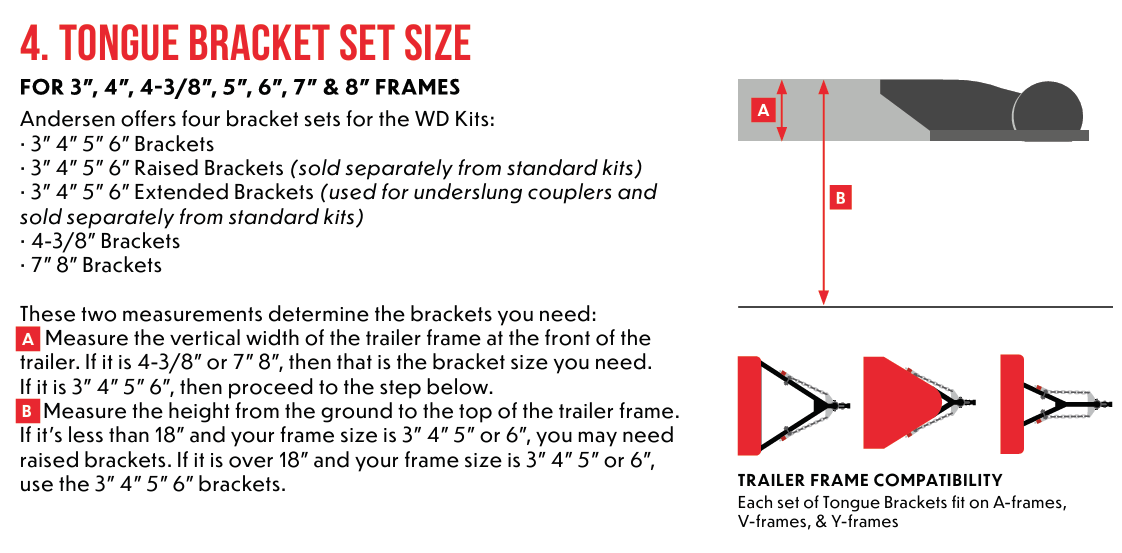 4. TONGUE BRACKET SET SIZE

FOR 3", 4", 4-3/8", 5", 6", 7" & 8" FRAMES

Andersen offers four bracket sets for the WD Kits:
· 3" 4" 5" 6" Brackets
· 3" 4" 5" 6" Raised Brackets (sold separately from standard kits)
· 3" 4" 5" 6" Extended Brackets (used for underslung couplers and sold separately from standard kits)
· 4-3/8" Brackets
· 7" 8" Brackets

These two measurements determine the brackets you need:
A Measure the vertical width of the trailer frame at the front of the trailer. If it is 4-3/8" or 7" 8", then that is the bracket size you need. If it is 3" 4" 5" 6", then proceed to the step below.
B Measure the height from the ground to the top of the trailer frame. If it's less than 18" and your frame size is 3" 4" 5" or 6", you may need raised brackets. If it is over 18" and your frame size is 3" 4" 5" or 6", use the 3" 4" 5" 6" brackets.

A

B

TRAILER FRAME COMPATIBILITY
Each set of Tongue Brackets fit on A-frames, V-frames, & Y-frames