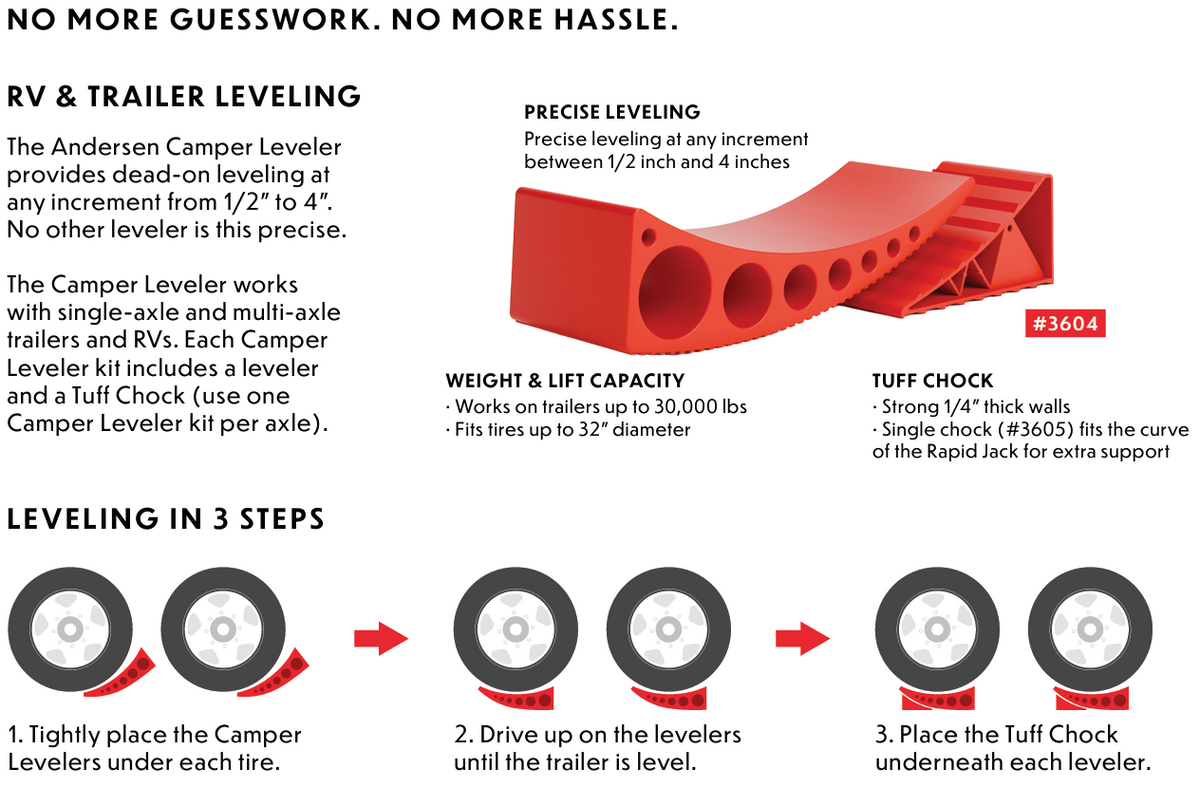 NO MORE GUESSWORK. NO MORE HASSLE.

RV & TRAILER LEVELING

The Andersen Camper Leveler provides dead-on leveling at any increment from 1/2" to 4". No other leveler is this precise.

The Camper Leveler works with single-axle and multi-axle trailers and RVs. Each Camper Leveler kit includes a leveler and a Tuff Chock (use one Camper Leveler kit per axle).

PRECISE LEVELING
Precise leveling at any increment between 1/2 inch and 4 inches

#3604

WEIGHT & LIFT CAPACITY
· Works on trailers up to 30,000 lbs
· Fits tires up to 32" diameter

TUFF CHOCK
· Strong 1/4" thick walls
· Single chock (#3605) fits the curve of the Rapid Jack for extra support

LEVELING IN 3 STEPS

1. Tightly place the Camper Levelers under each tire.

2. Drive up on the levelers until the trailer is level.

3. Place the Tuff Chock underneath each leveler.