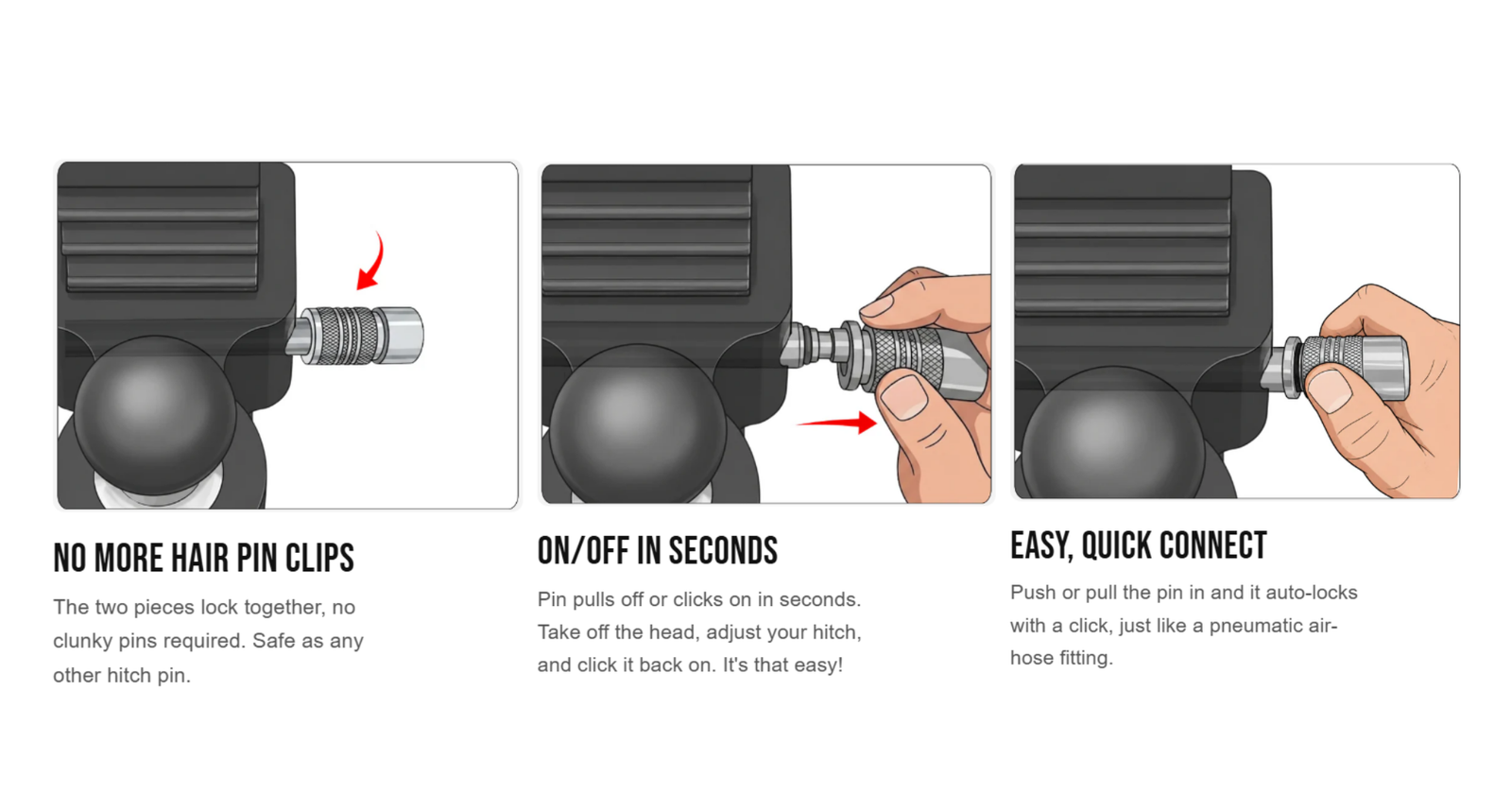 NO MORE HAIR PIN CLIPS

The two pieces lock together, no clunky pins required. Safe as any other hitch pin.

ON/OFF IN SECONDS

Pin pulls off or clicks on in seconds. Take off the head, adjust your hitch, and click it back on. It's that easy!

EASY, QUICK CONNECT

Push or pull the pin in and it auto-locks with a click, just like a pneumatic air-hose fitting.