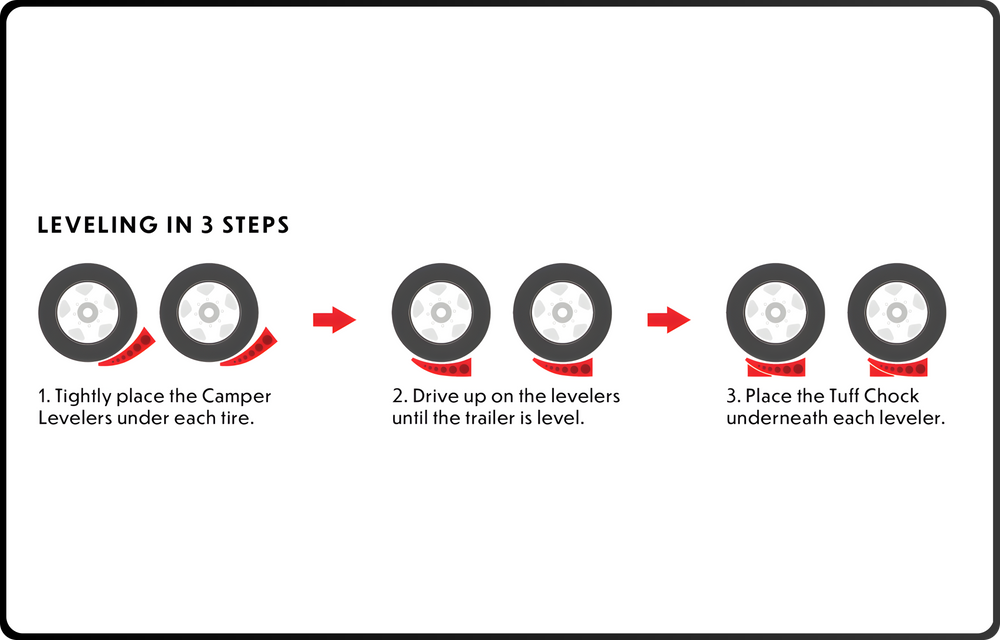 LEVELING IN 3 STEPS

1. Tightly place the Camper Levelers under each tire.

2. Drive up on the levelers until the trailer is level.

3. Place the Tuff Chock underneath each leveler.