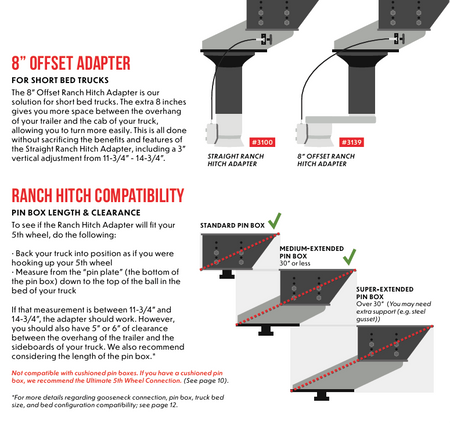 8" OFFSET ADAPTER

FOR SHORT BED TRUCKS

The 8" Offset Ranch Hitch Adapter is our solution for short bed trucks. The extra 8 inches gives you more space between the overhang of your trailer and the cab of your truck, allowing you to turn more easily. This is all done without sacrificing the benefits and features of the Straight Ranch Hitch Adapter, including a 3" vertical adjustment from 11-3/4" - 14-3/4".

#3100

STRAIGHT RANCH HITCH ADAPTER

#3139

8" OFFSET RANCH HITCH ADAPTER

RANCH HITCH COMPATIBILITY

PIN BOX LENGTH & CLEARANCE

To see if the Ranch Hitch Adapter will fit your 5th wheel, do the following:

- Back your truck into position as if you were hooking up your 5th wheel
- Measure from the "pin plate" (the bottom of the pin box) down to the top of the ball in the bed of your truck

If that measurement is between 11-3/4" and 14-3/4", the adapter should work. However, you should also have 5" or 6" of clearance between the overhang of the trailer and the sideboards of your truck. We also recommend considering the length of the pin box.*

Not compatible with cushioned pin boxes. If you have a cushioned pin box, we recommend the Ultimate 5th Wheel Connection. (See page 10).

*For more details regarding gooseneck connection, pin box, truck bed size, and bed configuration compatibility; see page 12.

STANDARD PIN BOX

MEDIUM-EXTENDED PIN BOX
30" or less

SUPER-EXTENDED PIN BOX
Over 30" (You may need extra support (e.g. steel gusset))